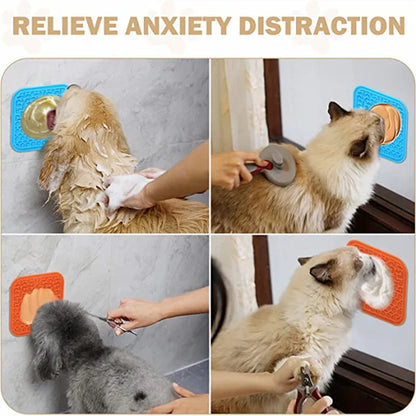 RELIEVE ANXIETY DISTRACTION