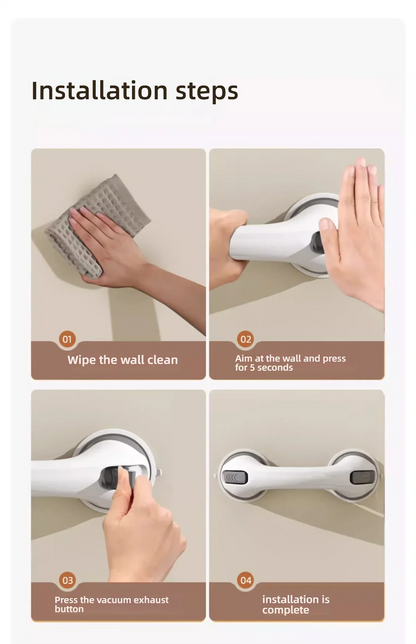 Installation steps

01
Wipe the wall clean

02
Aim at the wall and press for 5 seconds

03
Press the vacuum exhaust button

04
installation is complete